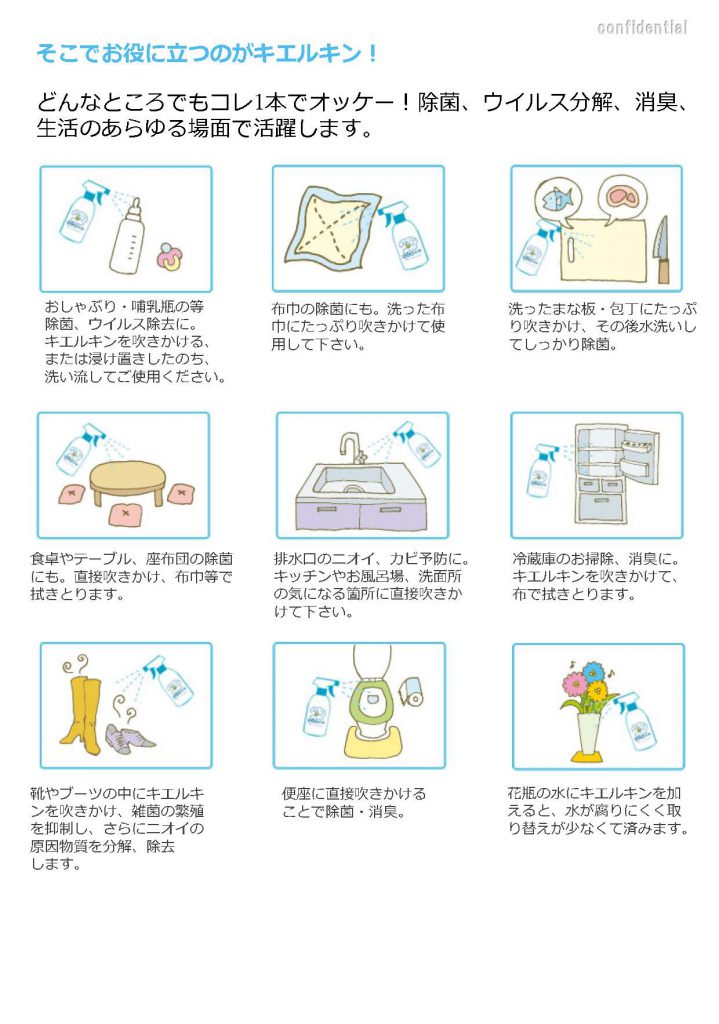 confidential

そこでお役に立つのがキエルキン！

どんなところでもコレ1本でオッケー！除菌、ウイルス分解、消臭、生活のあらゆる場面で活躍します。

おしゃぶり・哺乳瓶の等除菌、ウイルス除去に。キエルキンを吹きかける、または浸け置きしたのち、洗い流してご使用ください。

布巾の除菌にも。洗った布巾にたっぷり吹きかけて使用して下さい。

洗ったまな板・包丁にたっぷり吹きかけ、その後水洗いしてしっかり除菌。

食卓やテーブル、座布団の除菌にも。直接吹きかけ、布巾等で拭きとります。

排水口のニオイ、カビ予防に。キッチンやお風呂場、洗面所の気になる箇所に直接吹きかけて下さい。

冷蔵庫のお掃除、消臭に。キエルキンを吹きかけて、布で拭きとります。

靴やブーツの中にキエルキンを吹きかけ、雑菌の繁殖を抑制し、さらにニオイの原因物質を分解、除去します。

便座に直接吹きかけることで除菌・消臭。

花瓶の水にキエルキンを加えると、水が腐りにくく取り替えが少なくて済みます。